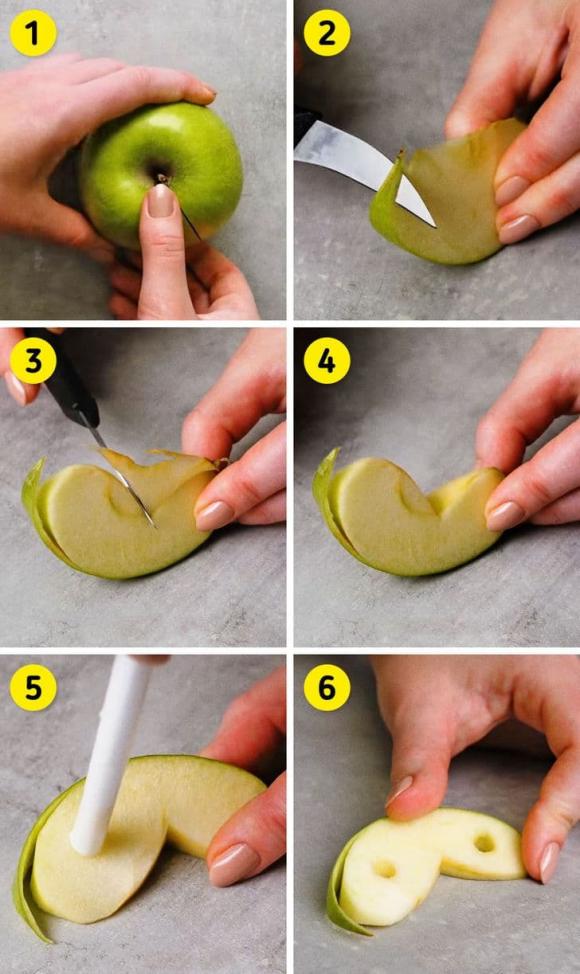 1
2
3
4
5
6