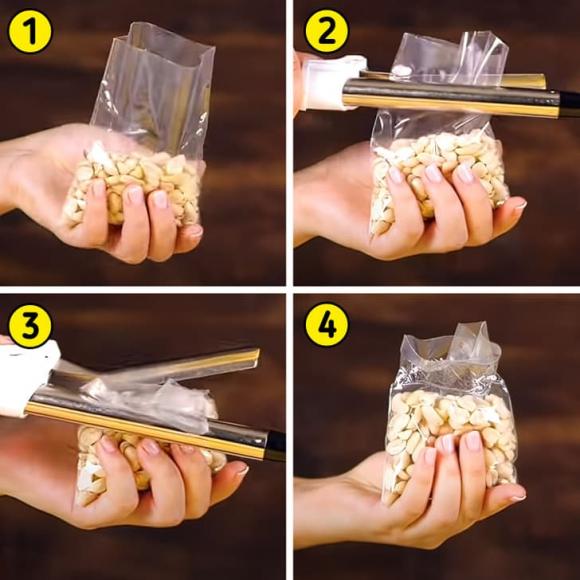 1

2

3

4