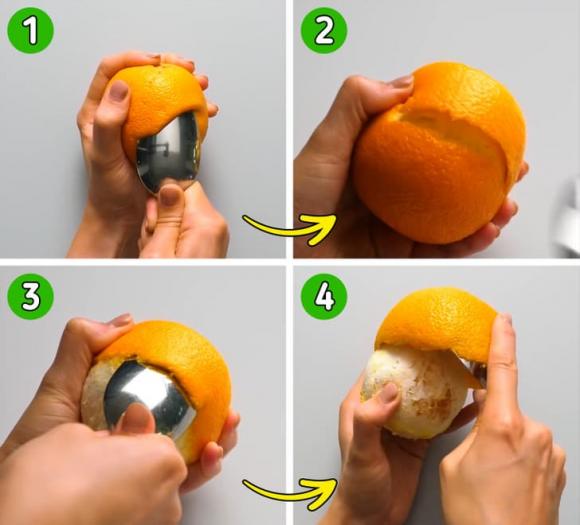 1

2

3

4