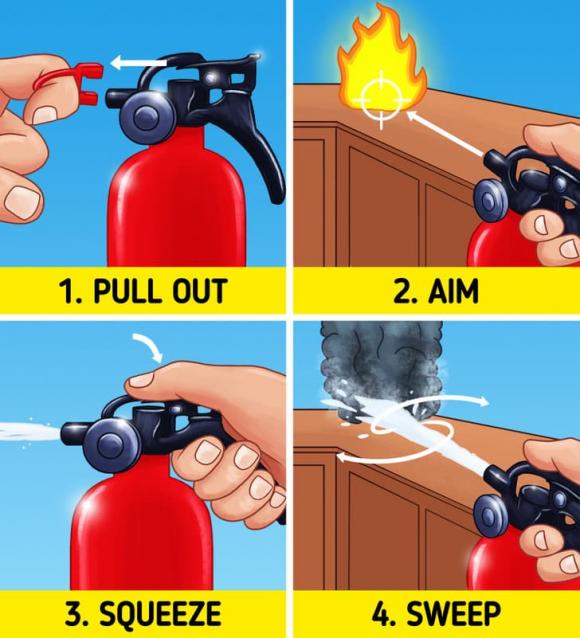 1. PULL OUT

2. AIM

3. SQUEEZE

4. SWEEP