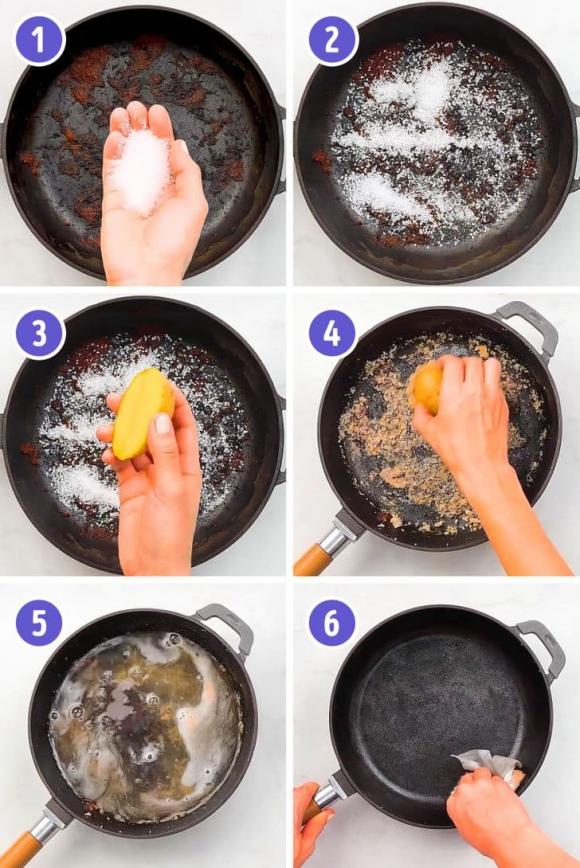 1

2

3

4

5

6