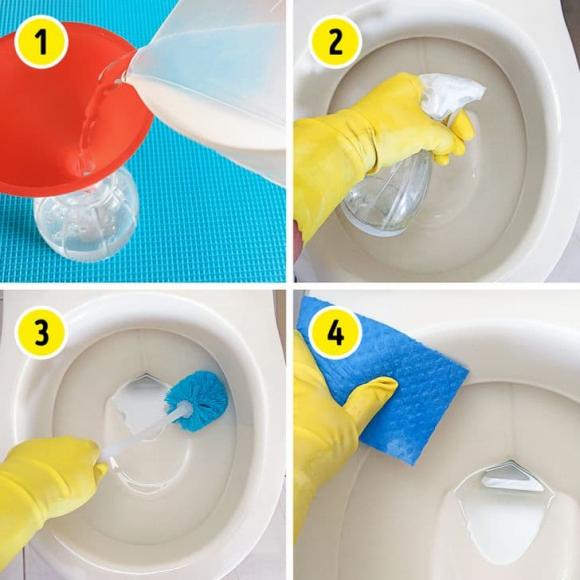 1

2

3

4