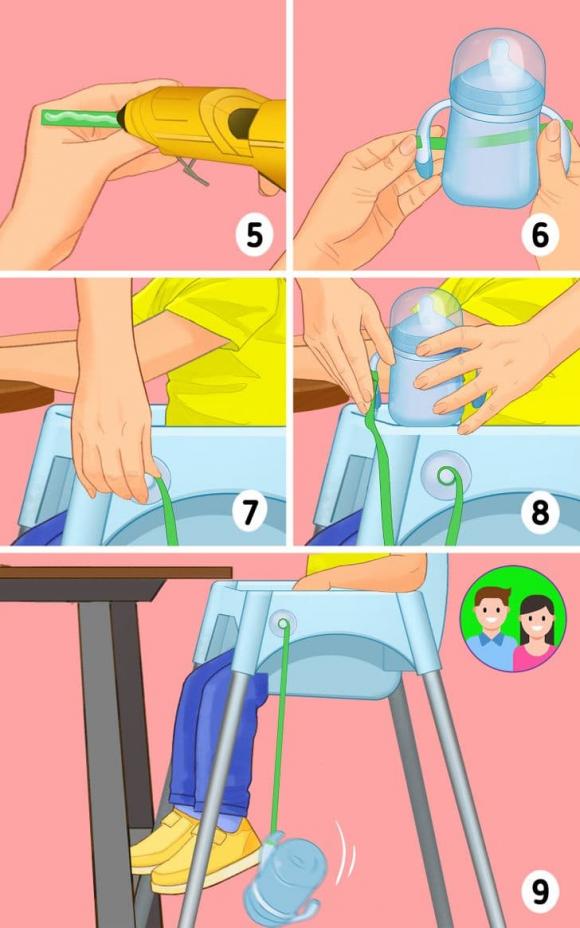 5

6

7

8

9