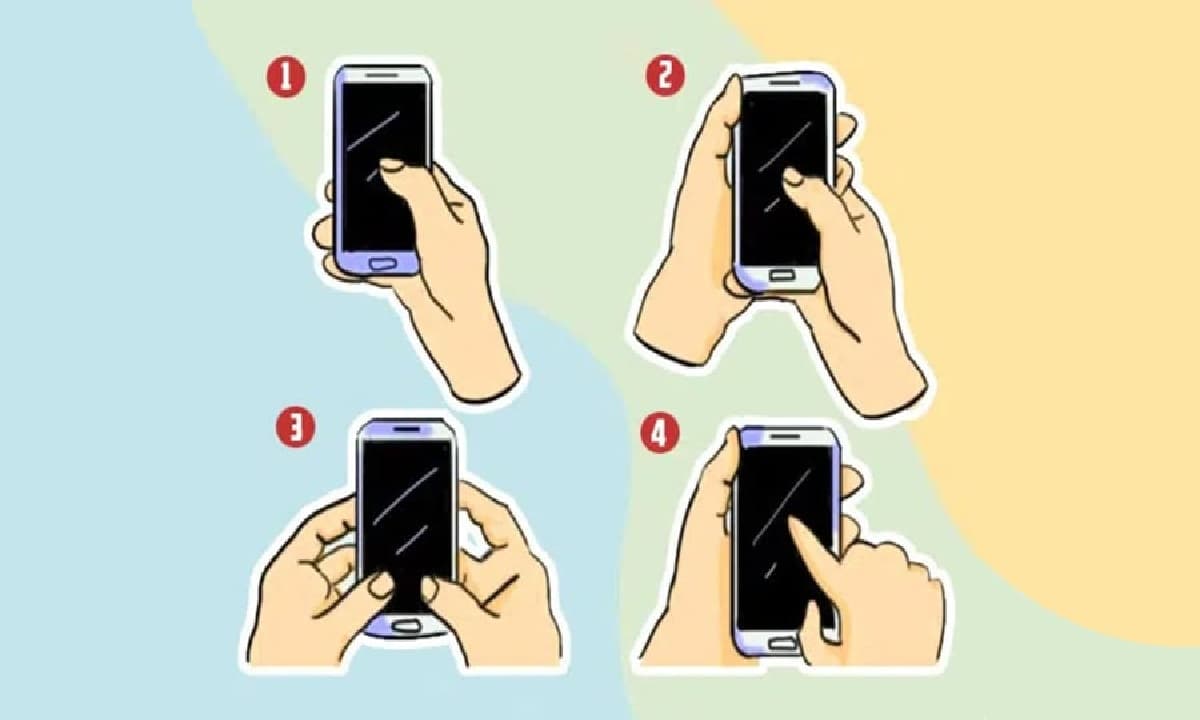 1
2
3
4