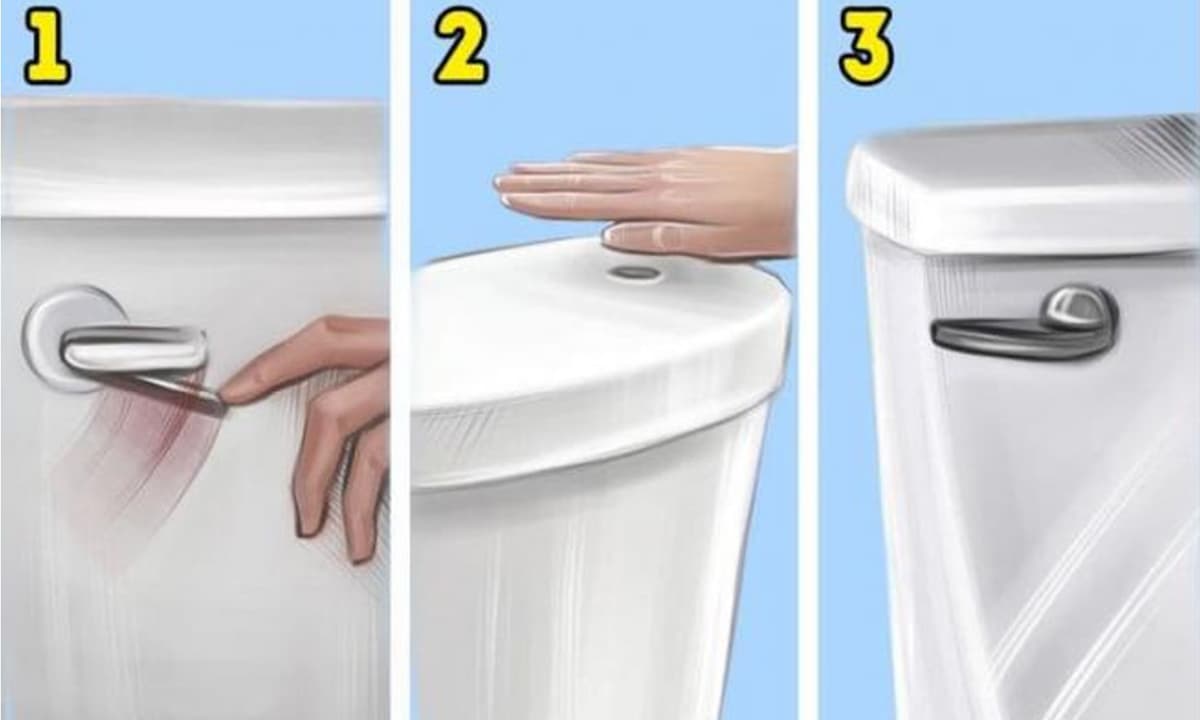 1

2

3